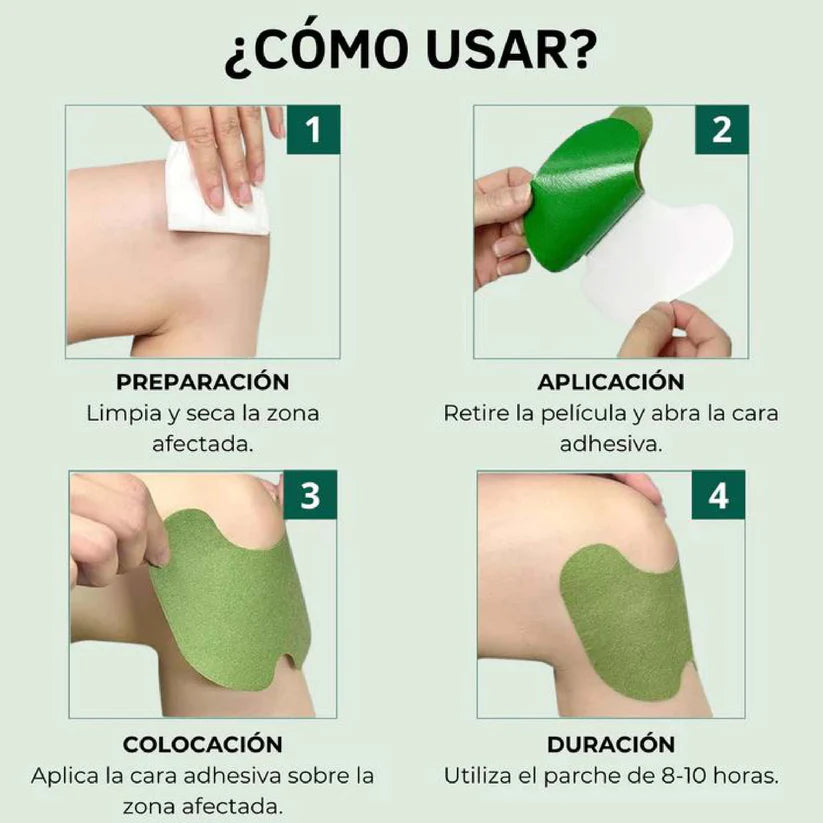 ¿CÓMO USAR?

1

PREPARACIÓN
Limpia y seca la zona afectada.

2

APLICACIÓN
Retire la película y abra la cara adhesiva.

3

COLOCACIÓN
Aplica la cara adhesiva sobre la zona afectada.

4

DURACIÓN
Utiliza el parche de 8-10 horas.