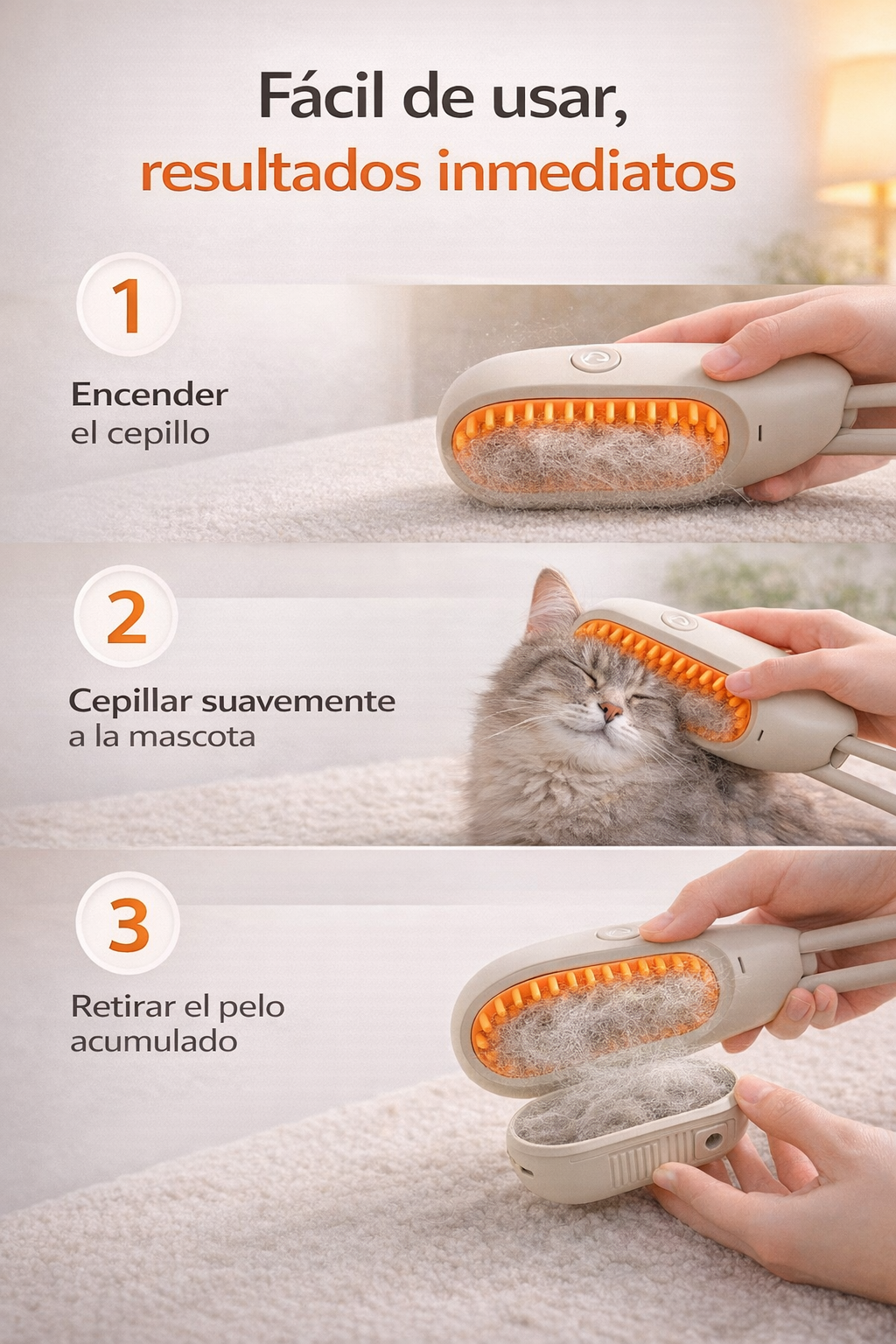 Fácil de usar,
resultados inmediatos

1
Encender
el cepillo

2
Cepillar suavemente
a la mascota

3
Retirar el pelo
acumulado