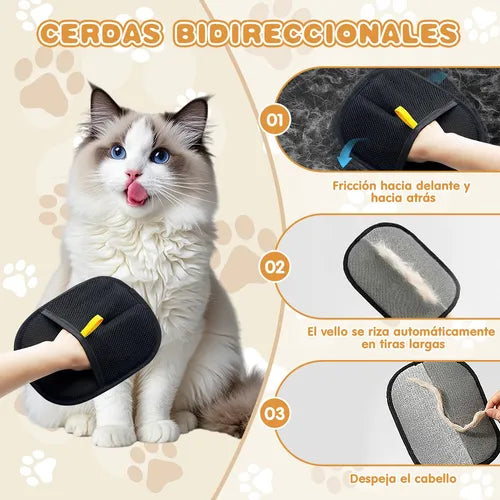 CERDAS BIDIRECCIONALES

01

Fricción hacia delante y hacia atrás

02

El vello se riza automáticamente en tiras largas

03

Despeja el cabello