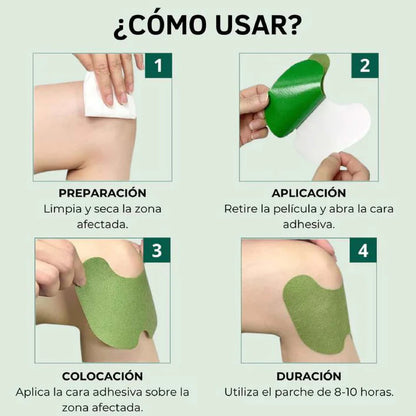 ¿CÓMO USAR?

1

PREPARACIÓN
Limpia y seca la zona afectada.

2

APLICACIÓN
Retire la película y abra la cara adhesiva.

3

COLOCACIÓN
Aplica la cara adhesiva sobre la zona afectada.

4

DURACIÓN
Utiliza el parche de 8-10 horas.